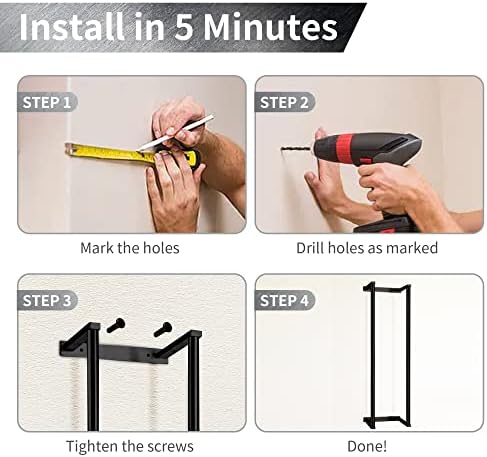 Install in 5 Minutes

STEP 1

Mark the holes

STEP 2

Drill holes as marked

STEP 3

Tighten the screws

STEP 4

Done!