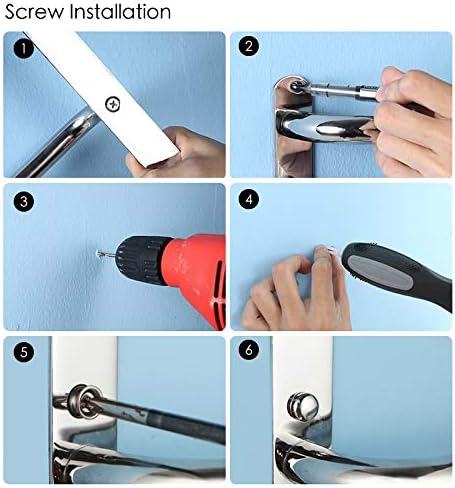 Screw Installation

1

2

3

4

5

6